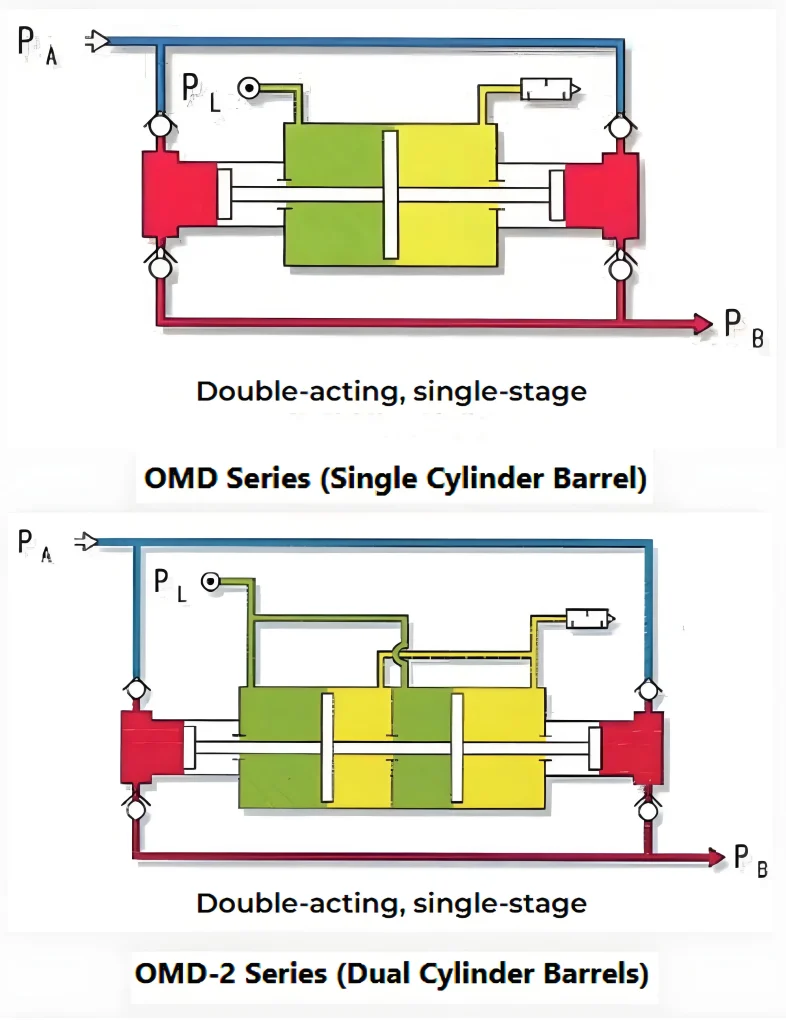 $P_A$

$P_L$

$P_B$

Double-acting, single-stage

OMD Series (Single Cylinder Barrel)

$P_A$

$P_L$

$P_B$

Double-acting, single-stage

OMD-2 Series (Dual Cylinder Barrels)