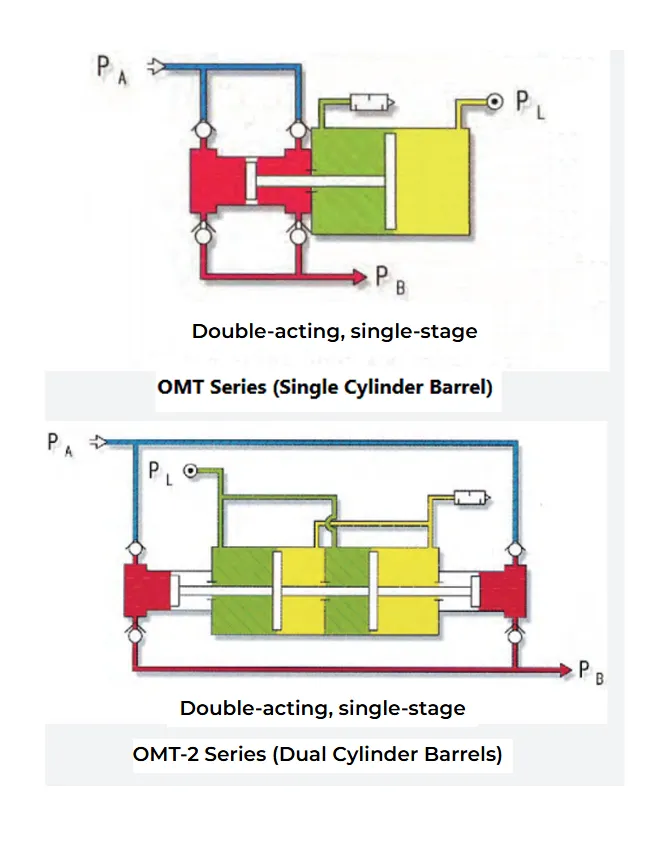 $P_A$

$P_L$

$P_B$

Double-acting, single-stage

OMT Series (Single Cylinder Barrel)

$P_A$

$P_L$

$P_B$

Double-acting, single-stage

OMT-2 Series (Dual Cylinder Barrels)