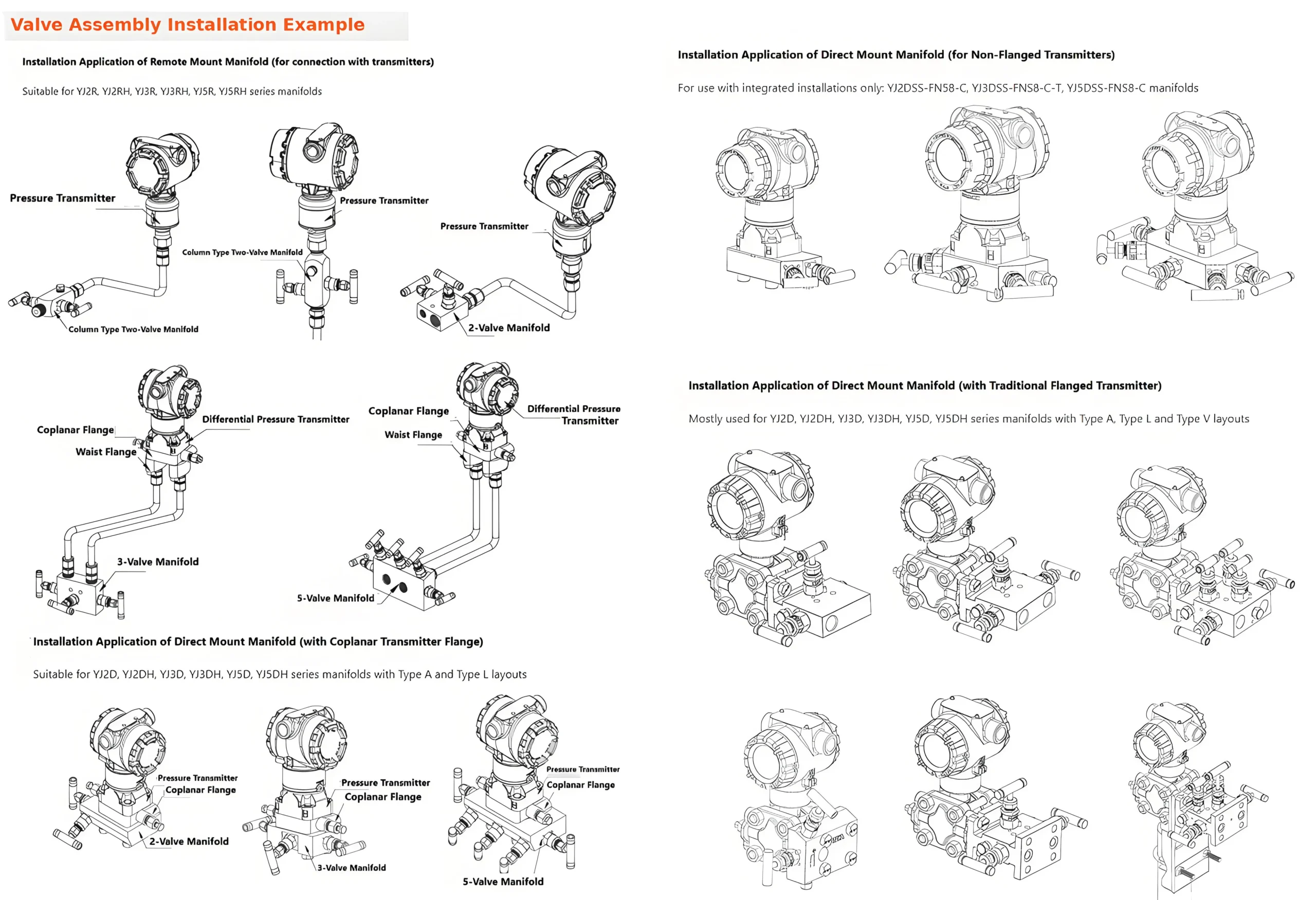 Valve Assembly Installation Example

Installation Application of Remote Mount Manifold (for connection with transmitters)

Suitable for YJ2R, YJ2RH, YJ3R, YJ3RH, YJ5R, YJ5RH series manifolds

Pressure Transmitter

Column Type Two-Valve Manifold

Pressure Transmitter

Column Type Two-Valve Manifold

Pressure Transmitter

2-Valve Manifold

Coplanar Flange

Waist Flange

Differential Pressure Transmitter

3-Valve Manifold

Coplanar Flange

Waist Flange

Differential Pressure Transmitter

5-Valve Manifold

Installation Application of Direct Mount Manifold (with Coplanar Transmitter Flange)

Suitable for YJ2D, YJ2DH, YJ3D, YJ3DH, YJ5D, YJ5DH series manifolds with Type A and Type L layouts

Pressure Transmitter
Coplanar Flange
2-Valve Manifold

Pressure Transmitter
Coplanar Flange
3-Valve Manifold

Pressure Transmitter
Coplanar Flange
5-Valve Manifold

Installation Application of Direct Mount Manifold (for Non-Flanged Transmitters)

For use with integrated installations only: YJ2DSS-FN58-C, YJ3DSS-FNS8-C-T, YJ5DSS-FNS8-C manifolds

Installation Application of Direct Mount Manifold (with Traditional Flanged Transmitter)

Mostly used for YJ2D, YJ2DH, YJ3D, YJ3DH, YJ5D, YJ5DH series manifolds with Type A, Type L and Type V layouts