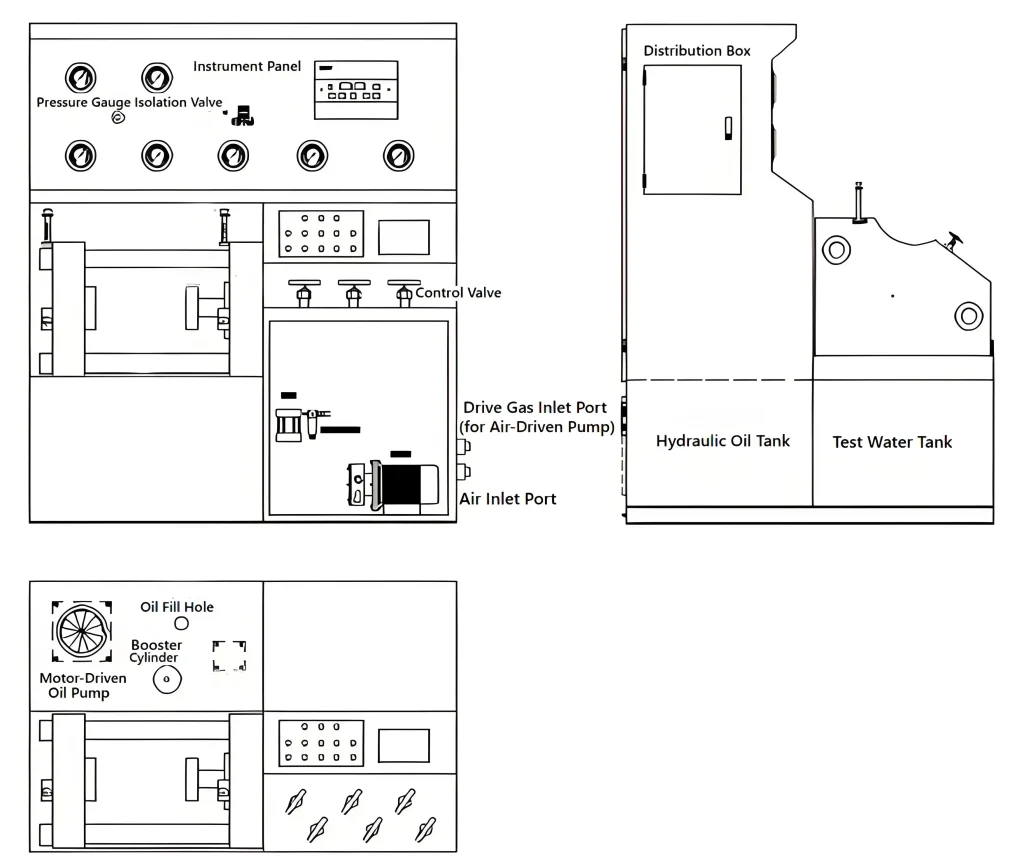 Instrument Panel
Pressure Gauge Isolation Valve
Control Valve
Drive Gas Inlet Port
(for Air-Driven Pump)
Air Inlet Port
Distribution Box
Hydraulic Oil Tank
Test Water Tank
Oil Fill Hole
Booster
Cylinder
Motor-Driven
Oil Pump